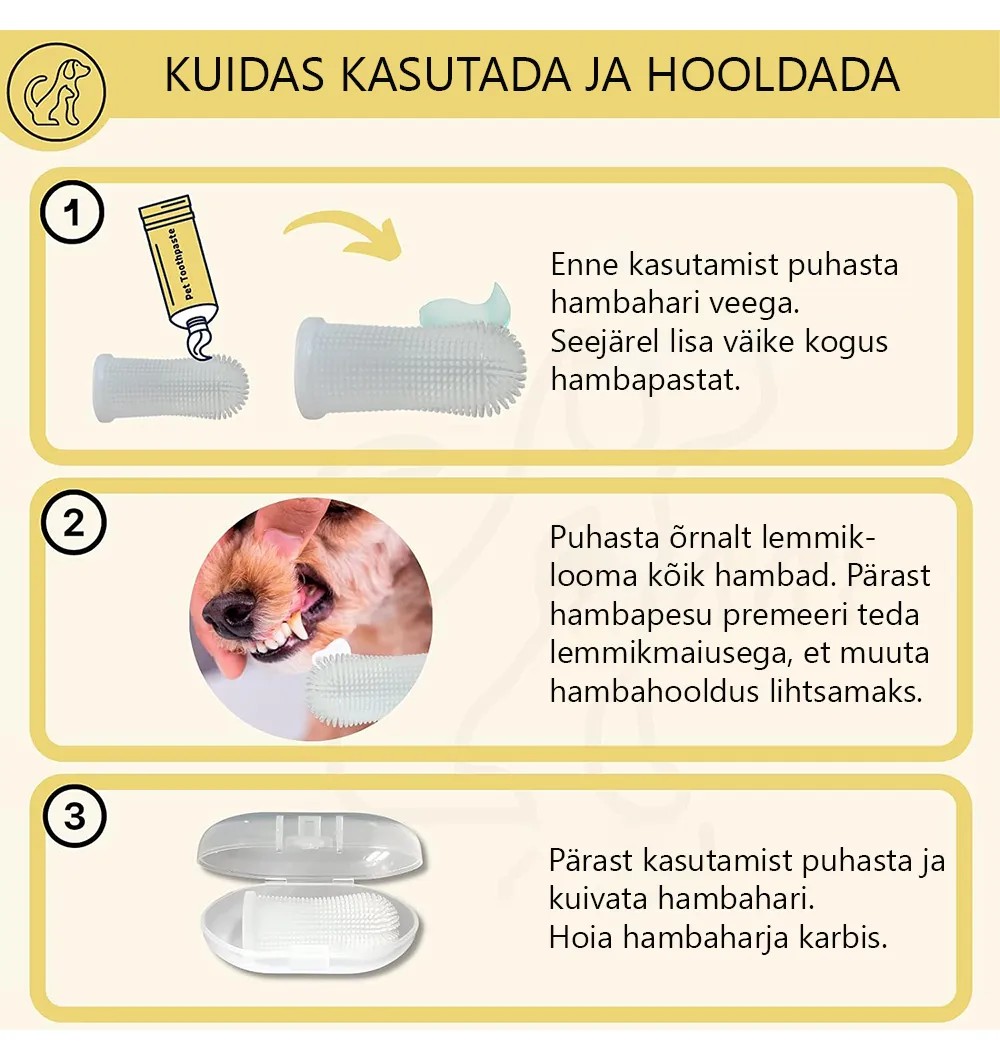 KUIDAS KASUTADA JA HOOLDADA

1

Pet Toothpaste

Enne kasutamist puhasta hambahari veega.
Seejärel lisa väike kogus hambapastat.

2

Puhasta õrnalt lemmiklooma kõik hambad. Pärast hambapesu premeeri teda lemmikmaiusega, et muuta hambahooldus lihtsamaks.

3

Pärast kasutamist puhasta ja kuivata hambahari.
Hoia hambaharja karbis.