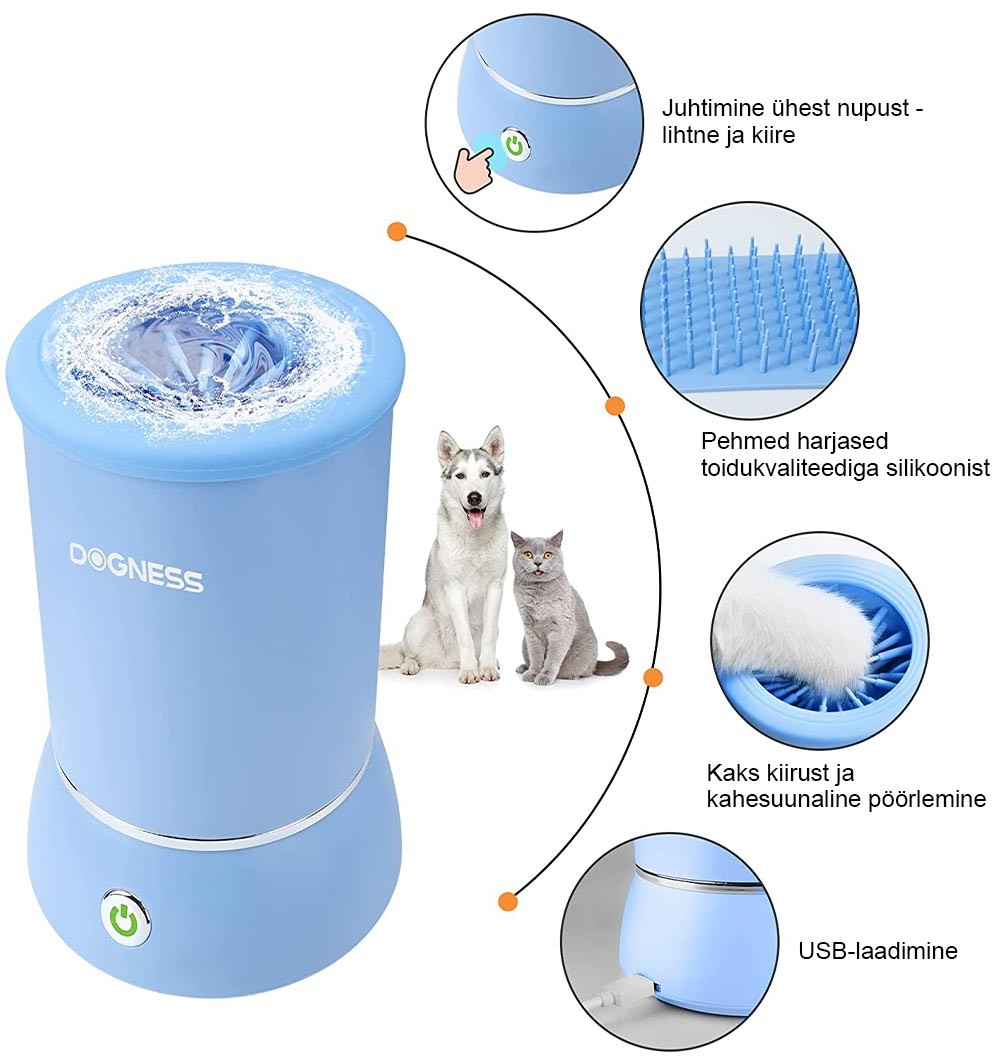 DOGNESS

Juhtimine ühest nupust - lihtne ja kiire

Pehmed harjased toidukvaliteediga silikoonist

Kaks kiirust ja kahesuunaline pöörlemine

USB-laadimine